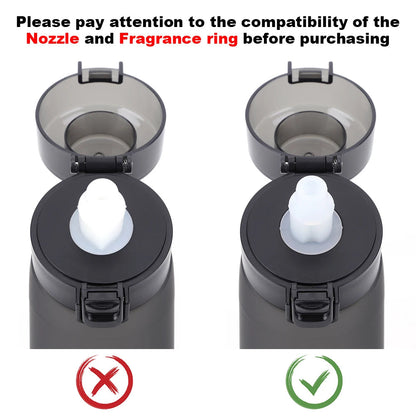 Please pay attention to the compatibility of the Nozzle and Fragrance ring before purchasing