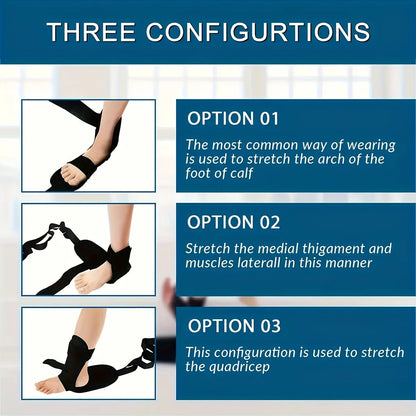 THREE CONFIGURTIONS

OPTION 01

The most common way of wearing is used to stretch the arch of the foot of calf

OPTION 02

Stretch the medial thigament and muscles laterall in this manner

OPTION 03

This configuration is used to stretch the quadricep